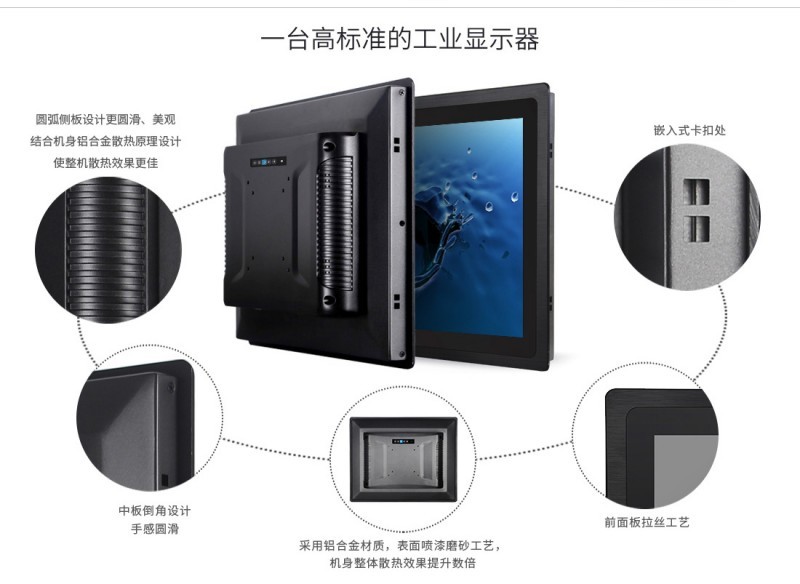 一台高标准的工业显示器

圆弧侧板设计更圆滑、美观
结合机身铝合金散热原理设计
使整机散热效果更佳

嵌入式卡扣处

中板倒角设计
手感圆滑

采用铝合金材质，表面喷漆磨砂工艺，
机身整体散热效果提升数倍

前面板拉丝工艺